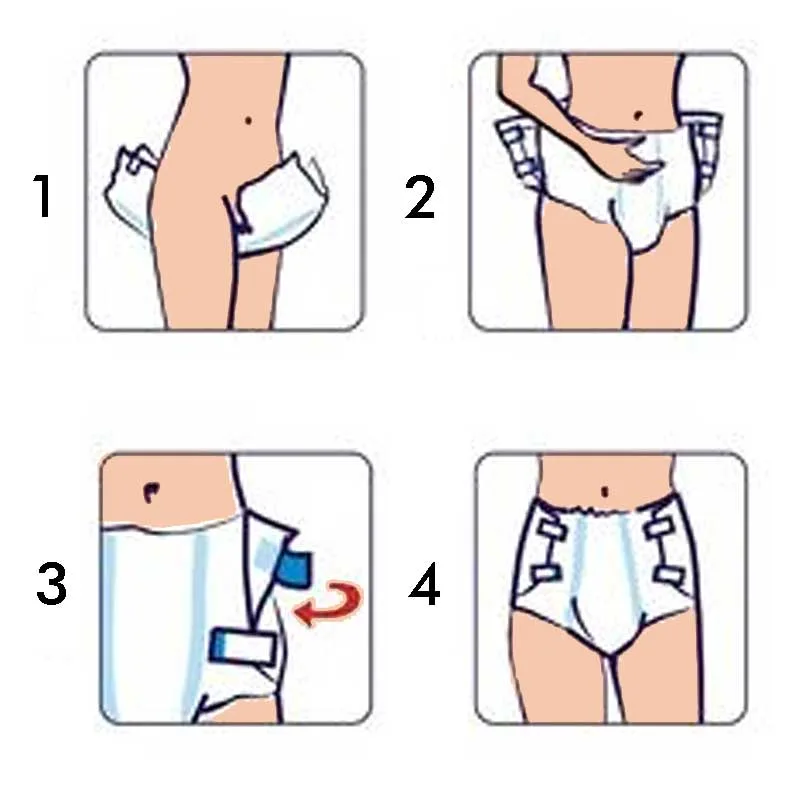 1

2

3

4