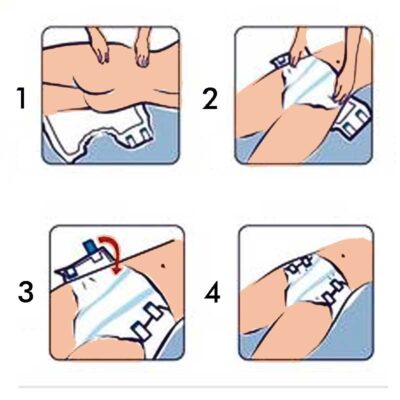 1

2

3

4