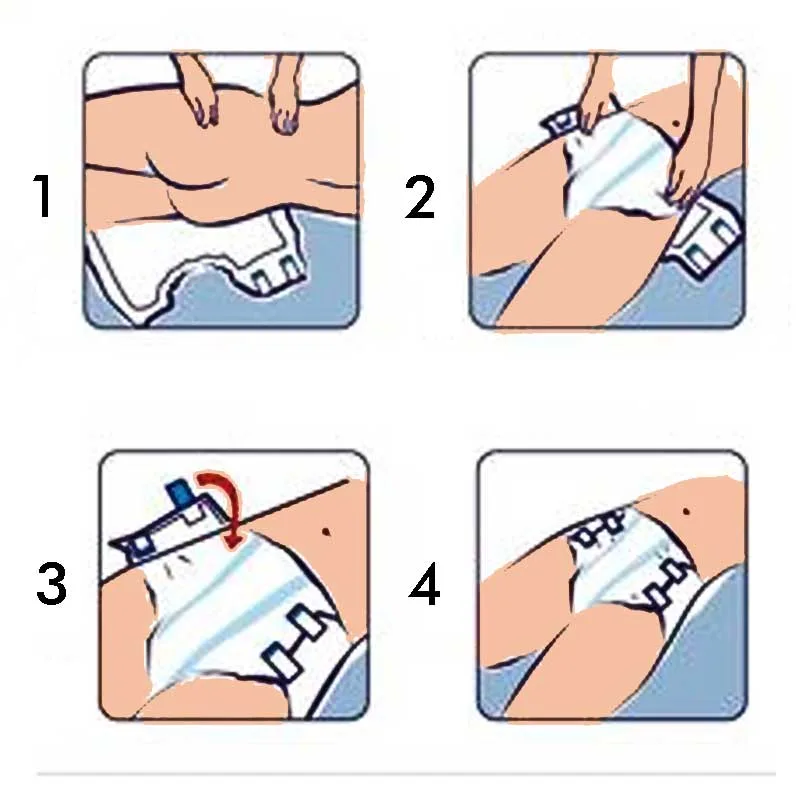 1
2
3
4